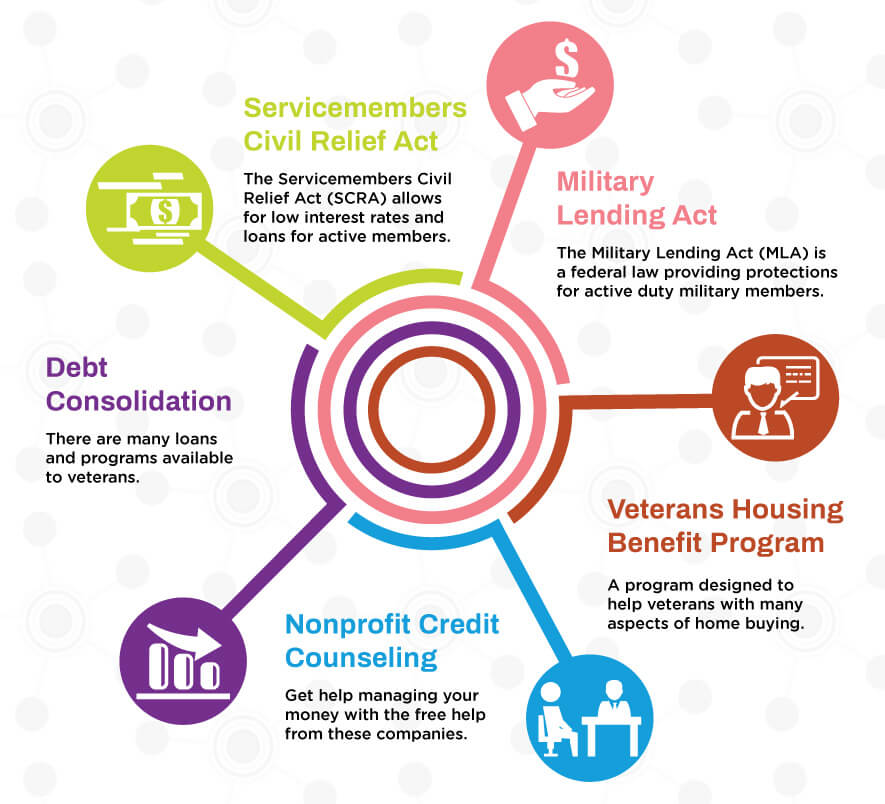 Servicemembers Civil Relief Act

The Servicemembers Civil Relief Act (SCRA) allows for low interest rates and loans for active members.

Military Lending Act

The Military Lending Act (MLA) is a federal law providing protections for active duty military members.

Debt Consolidation

There are many loans and programs available to veterans.

Veterans Housing Benefit Program

A program designed to help veterans with many aspects of home buying.

Nonprofit Credit Counseling

Get help managing your money with the free help from these companies.