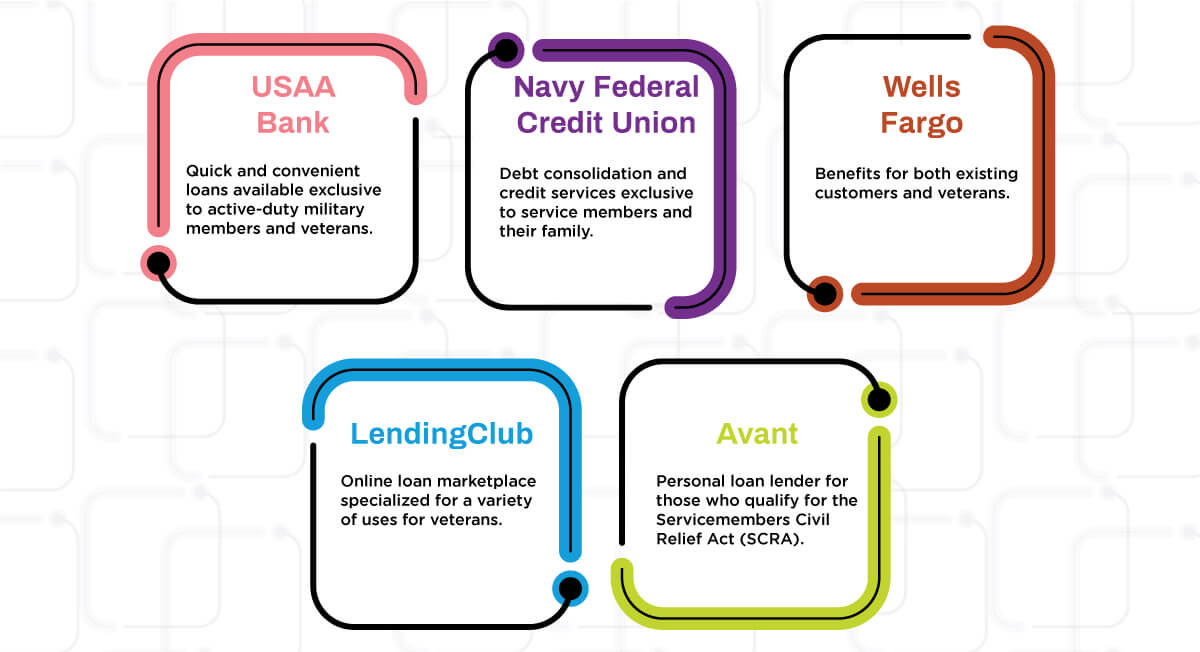 USAA Bank

Quick and convenient loans available exclusive to active-duty military members and veterans.

Navy Federal Credit Union

Debt consolidation and credit services exclusive to service members and their family.

Wells Fargo

Benefits for both existing customers and veterans.

LendingClub

Online loan marketplace specialized for a variety of uses for veterans.

Avant

Personal loan lender for those who qualify for the Servicemembers Civil Relief Act (SCRA).